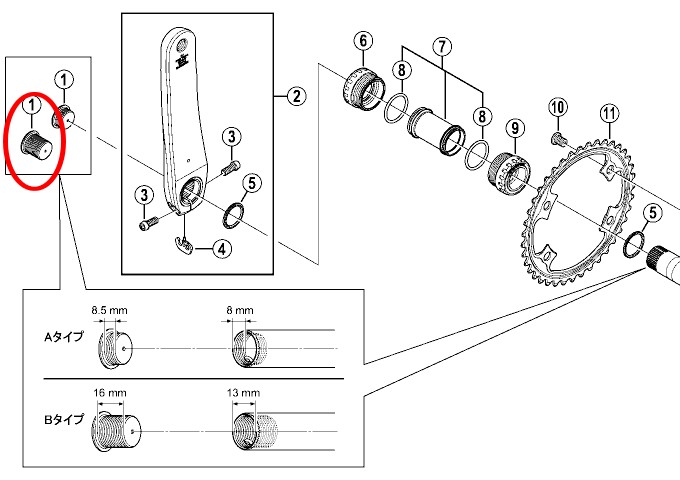 1
1
2
3
3
4
5
6
7
8
8
9
10
11
5
8.5 mm
8 mm
Aタイプ
16 mm
13 mm
Bタイプ