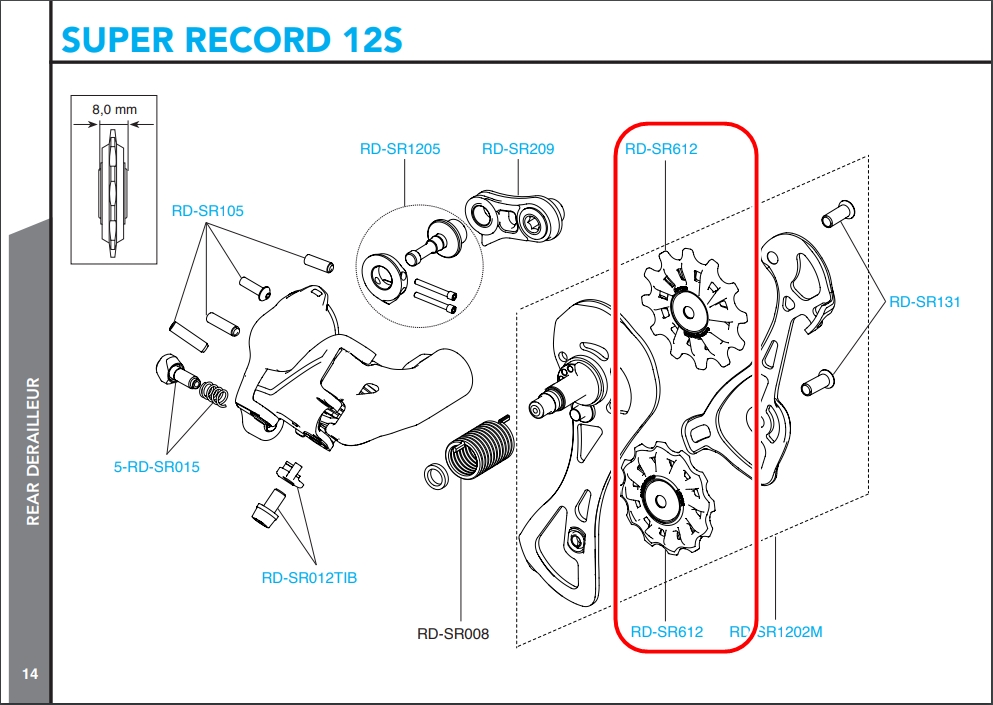 SUPER RECORD 12S

8,0 mm

RD-SR1205

RD-SR209

RD-SR612

RD-SR105

RD-SR131

5-RD-SR015

RD-SR012TIB

RD-SR008

RD-SR612

RD-SR1202M

REAR DERAILLEUR

14