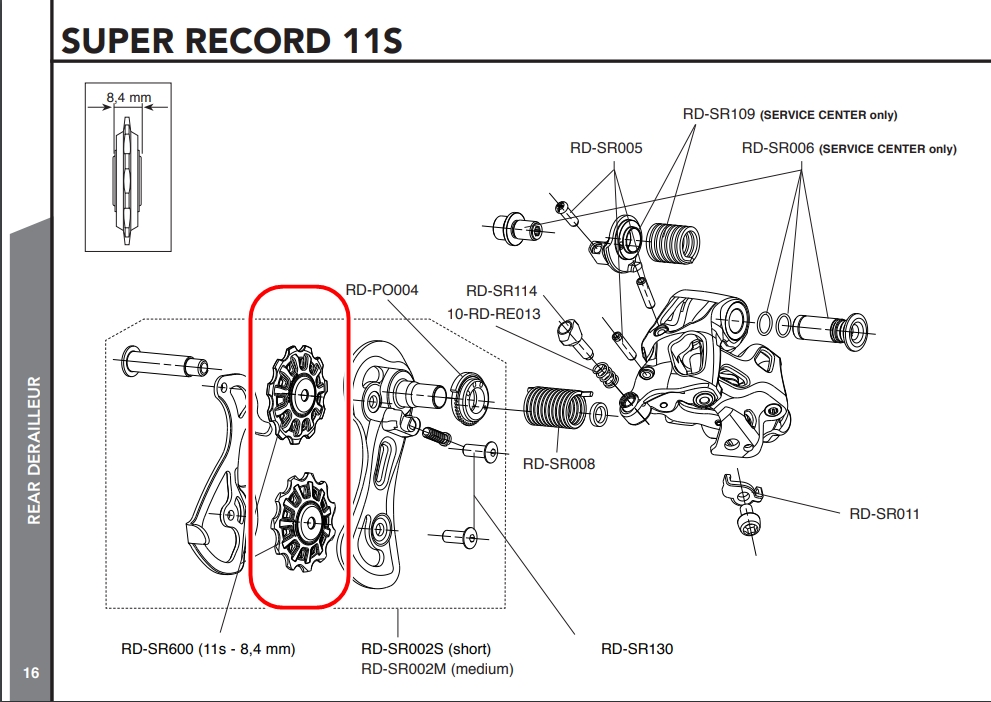 SUPER RECORD 11S

8,4 mm

RD-SR109 (SERVICE CENTER only)

RD-SR005

RD-SR006 (SERVICE CENTER only)

RD-PO004

RD-SR114

10-RD-RE013

RD-SR008

RD-SR011

RD-SR600 (11s - 8,4 mm)

RD-SR002S (short)
RD-SR002M (medium)

RD-SR130

REAR DERAILLEUR

16