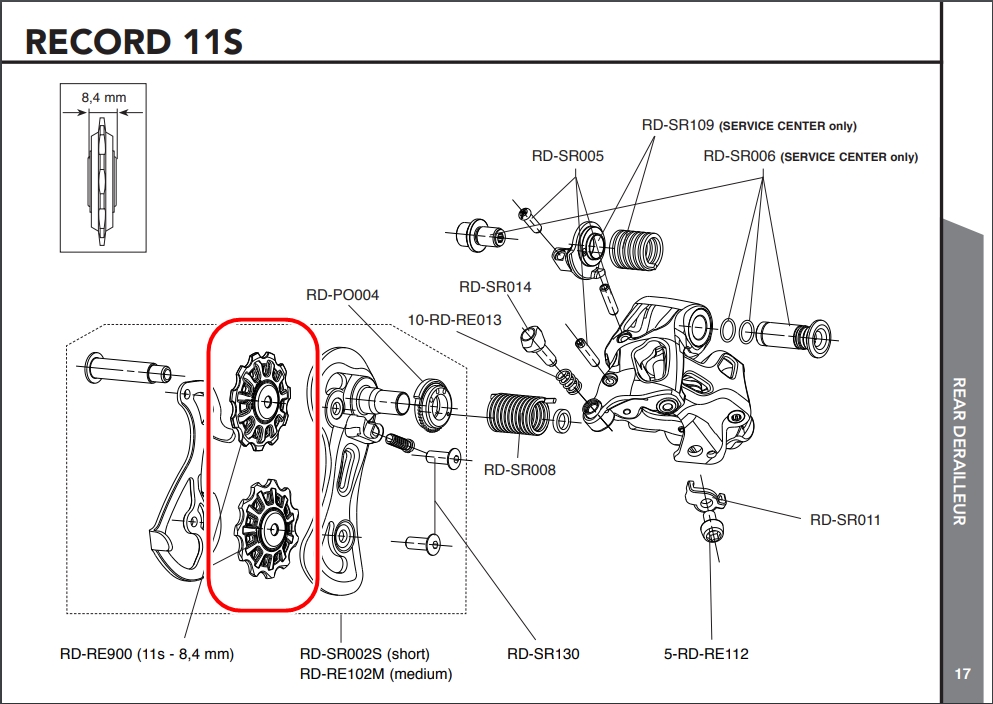 RECORD 11S

8,4 mm

RD-SR109 (SERVICE CENTER only)

RD-SR005

RD-SR006 (SERVICE CENTER only)

RD-PO004

RD-SR014

10-RD-RE013

RD-SR008

RD-SR011

RD-RE900 (11s - 8,4 mm)

RD-SR002S (short)
RD-RE102M (medium)

RD-SR130

5-RD-RE112

REAR DERAILLEUR

17